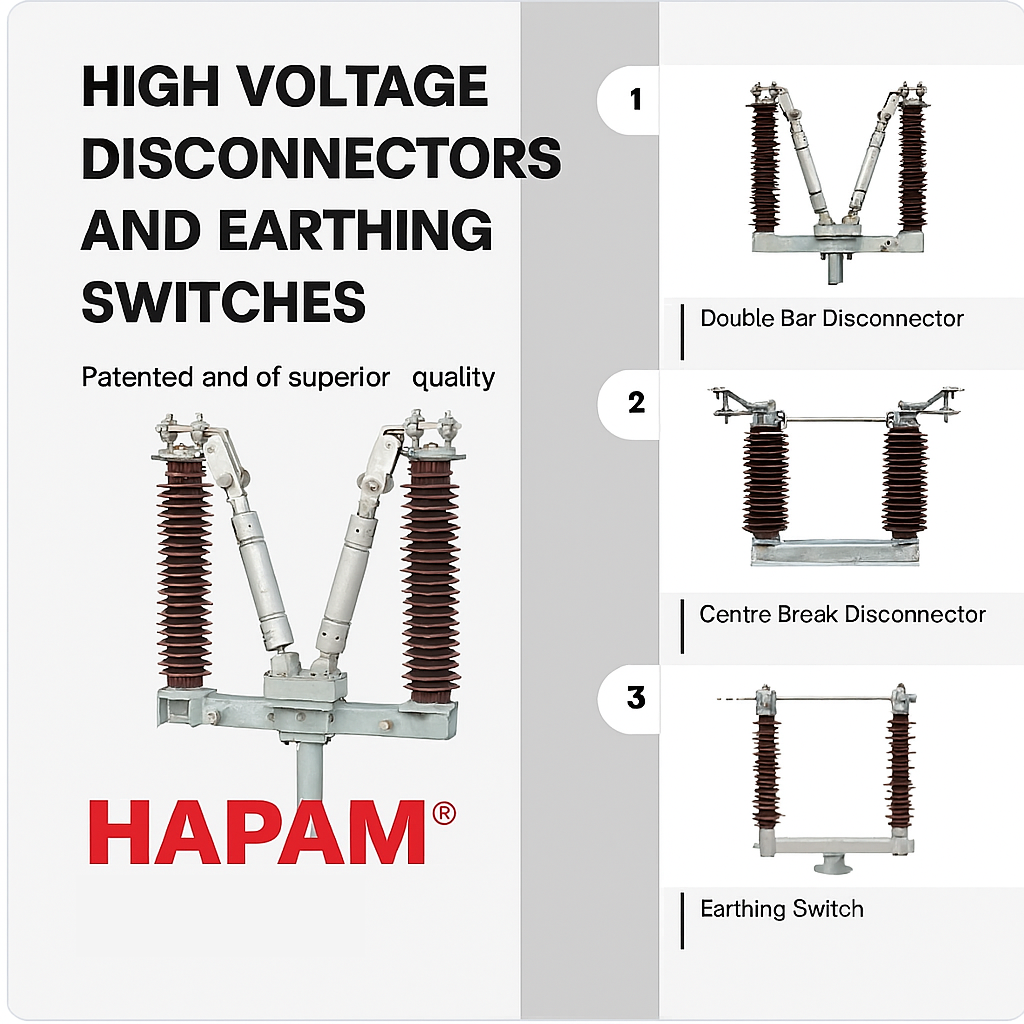 HIGH VOLTAGE DISCONNECTORS AND EARTHING SWITCHES

Patented and of superior quality

HAPAM®

1

Double Bar Disconnector

2

Centre Break Disconnector

3

Earthing Switch